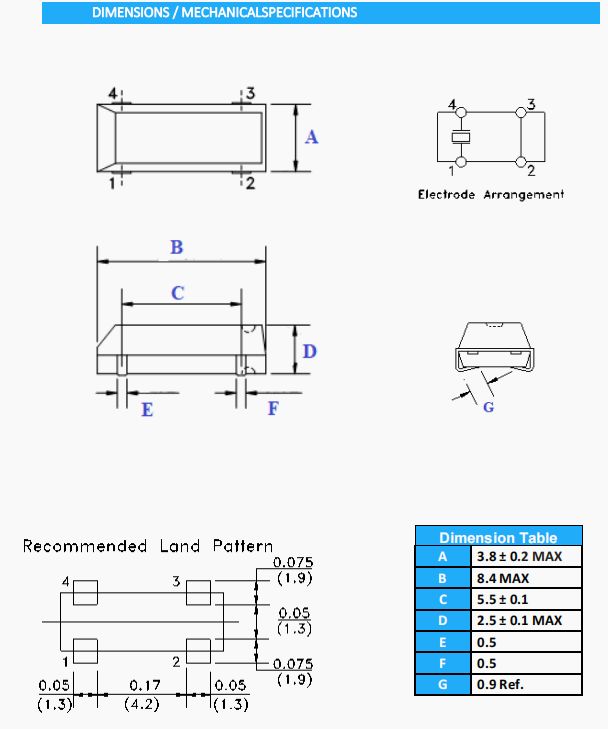 DIMENSIONS / MECHANICALSPECIFICATIONS

4 3 A 1 2

4 3 1 2
Electrode Arrangement

B
C
D
E F

G

Recommended Land Pattern

4 3 1 2

0.075 (1.9)
0.05 (1.3)
0.075 (1.9)

0.05 (1.3) 0.17 (4.2) 0.05 (1.3)

| Dimension Table | |
|---|---|
| A | 3.8 ± 0.2 MAX |
| B | 8.4 MAX |
| C | 5.5 ± 0.1 |
| D | 2.5 ± 0.1 MAX |
| E | 0.5 |
| F | 0.5 |
| G | 0.9 Ref. |